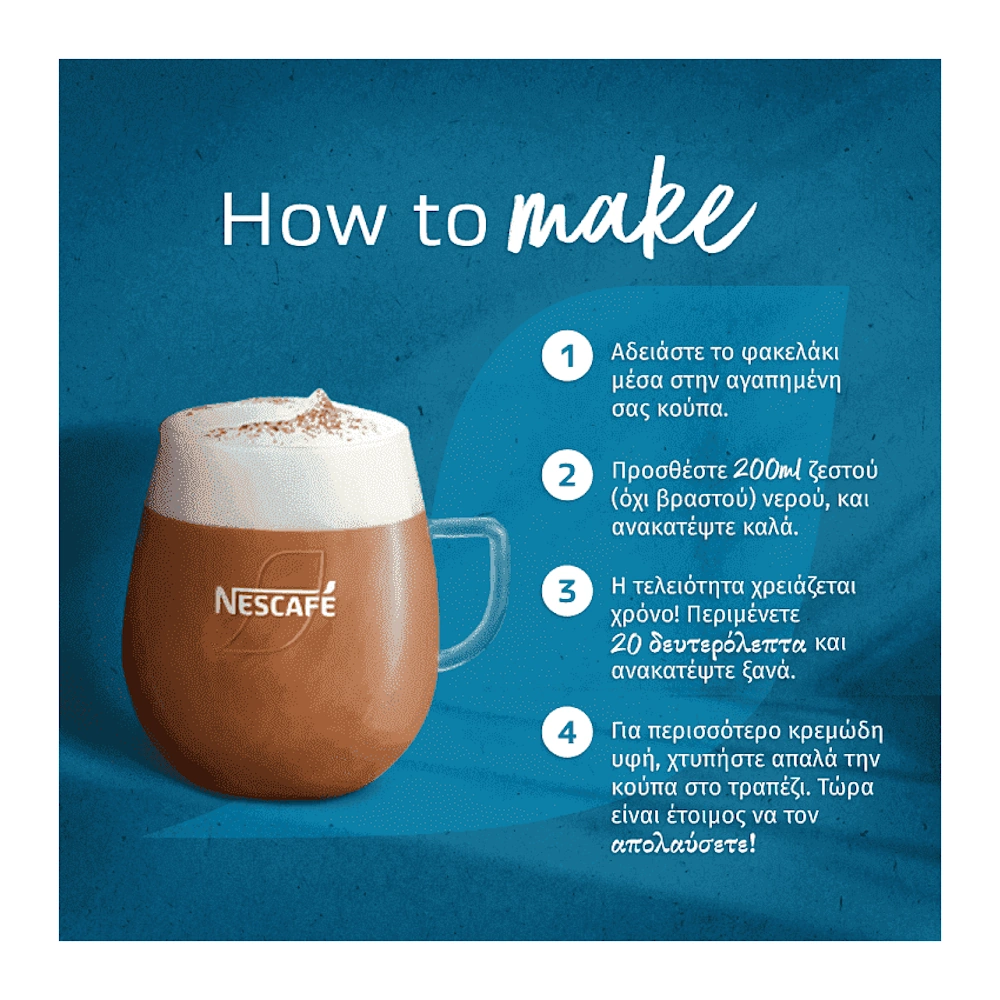 How to make

NESCAFÉ

1 Αδειάστε το φακελάκι μέσα στην αγαπημένη σας κούπα.

2 Προσθέστε 200ml ζεστού (όχι βραστού) νερού, και ανακατέψτε καλά.

3 Η τελειότητα χρειάζεται χρόνο! Περιμένετε 20 δευτερόλεπτα και ανακατέψτε ξανά.

4 Για περισσότερο κρεμώδη υφή, χτυπήστε απαλά την κούπα στο τραπέζι. Τώρα είναι έτοιμος να τον απολαύσετε!